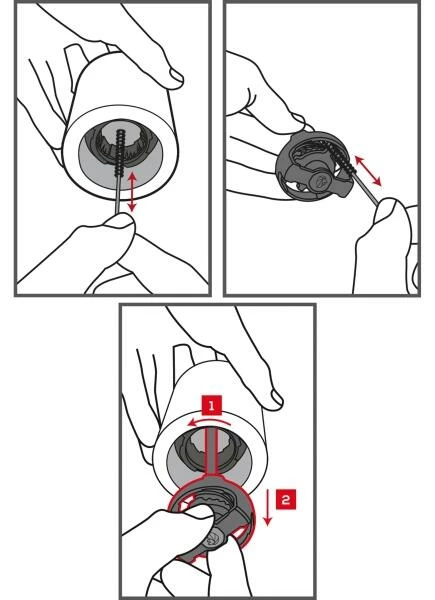 1

2